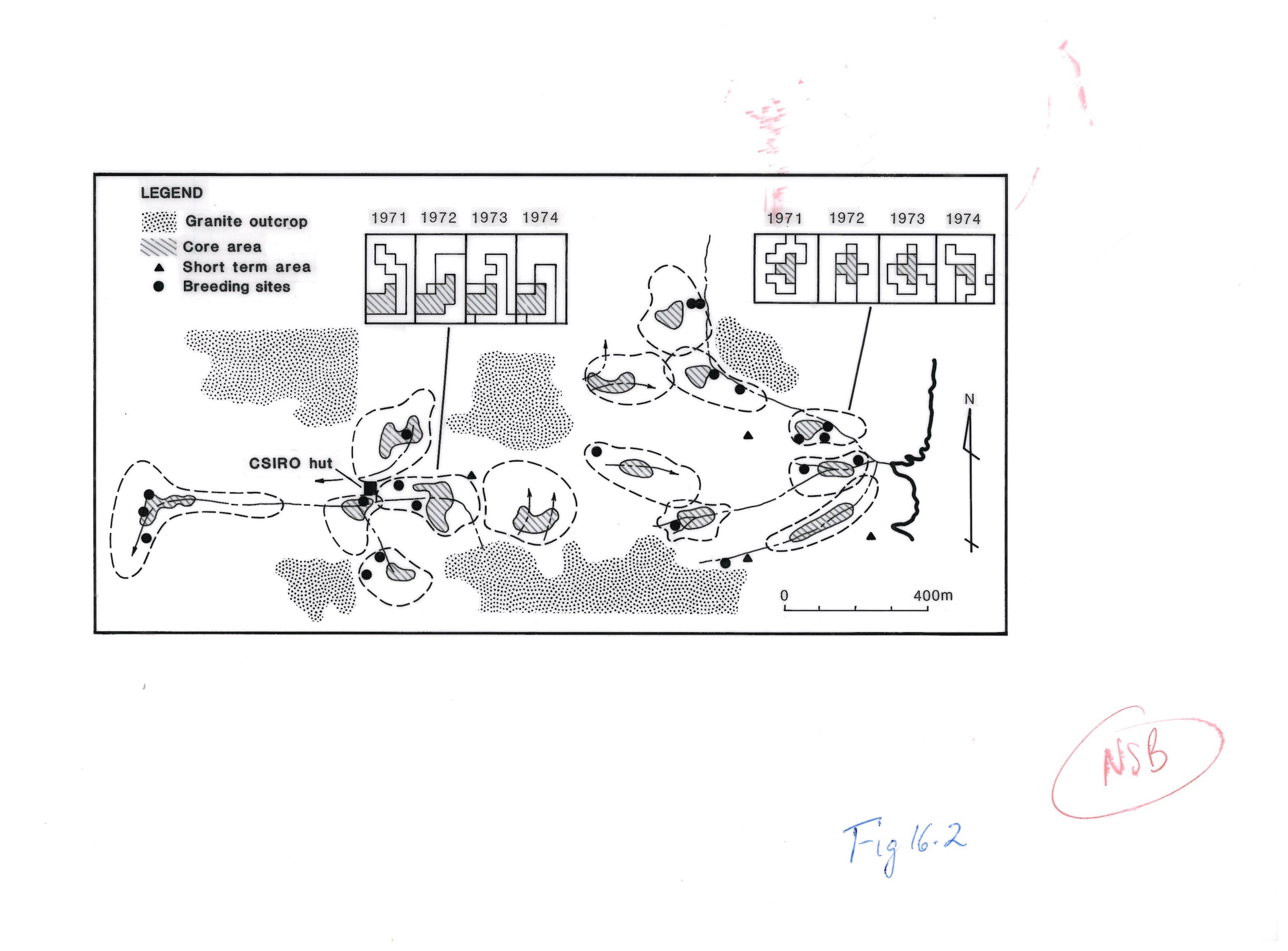 LEGEND

Granite outcrop

Core area

Short term area

Breeding sites

1971 1972 1973 1974

1971 1972 1973 1974

CSIRO hut

N

0 400m

NSB

Fig 16.2